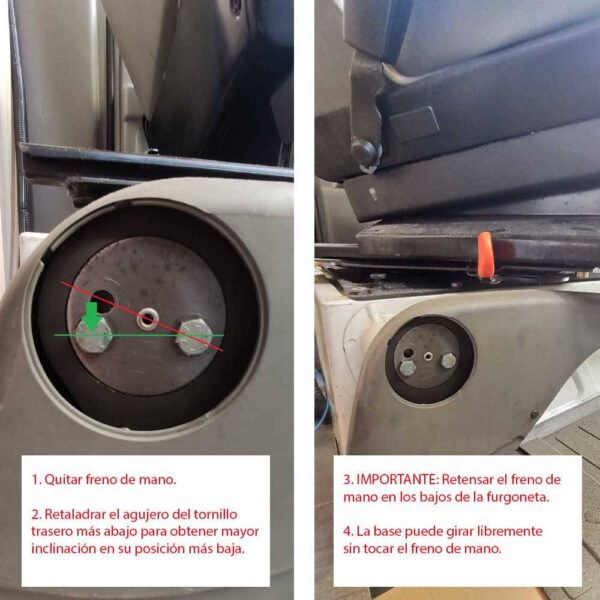 1. Quitar freno de mano.

2. Retaladrar el agujero del tornillo trasero más abajo para obtener mayor inclinación en su posición más baja.

3. IMPORTANTE: Retensar el freno de mano en los bajos de la furgoneta.

4. La base puede girar libremente sin tocar el freno de mano.