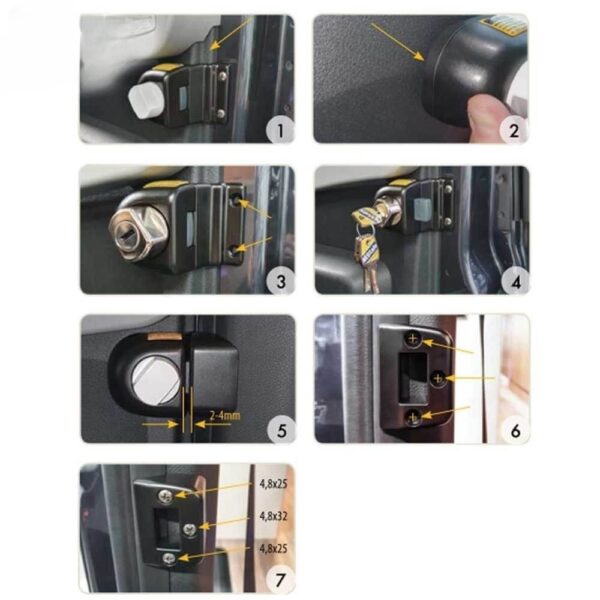 1

2

3

4

2-4mm

5

6

4,8x25

4,8x32

4,8x25

7