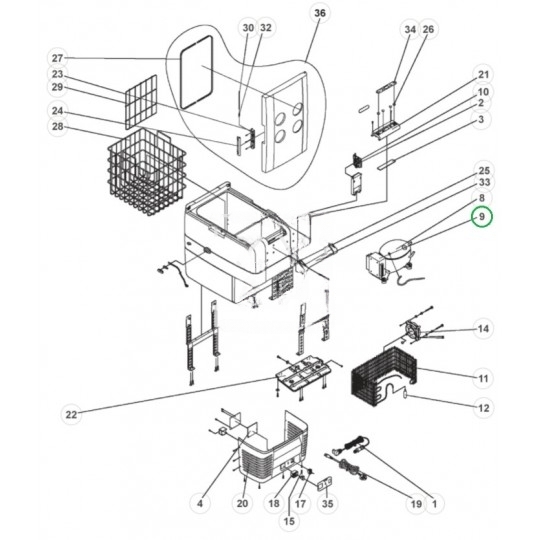 36
30
32
34
26
27
23
29
24
28
21
10
2
3
25
33
8
9
14
11
12
22
4
20
18
15
17
35
19
1