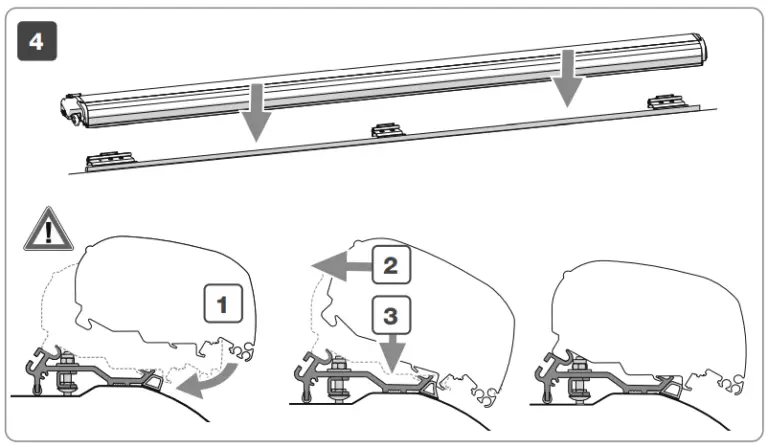 4

!

1

2

3